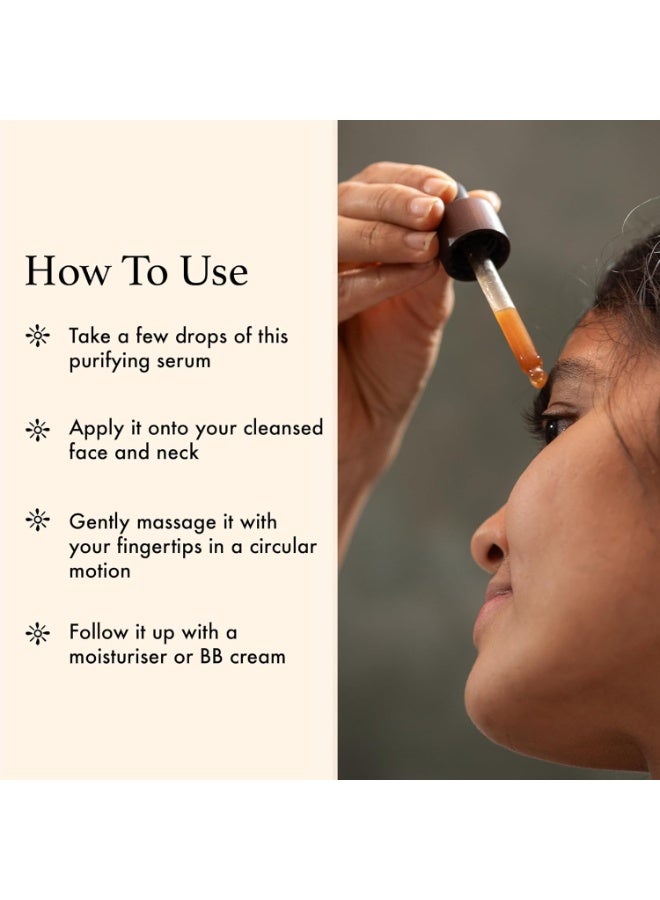 How To Use

Take a few drops of this purifying serum

Apply it onto your cleansed face and neck

Gently massage it with your fingertips in a circular motion

Follow it up with a moisturiser or BB cream